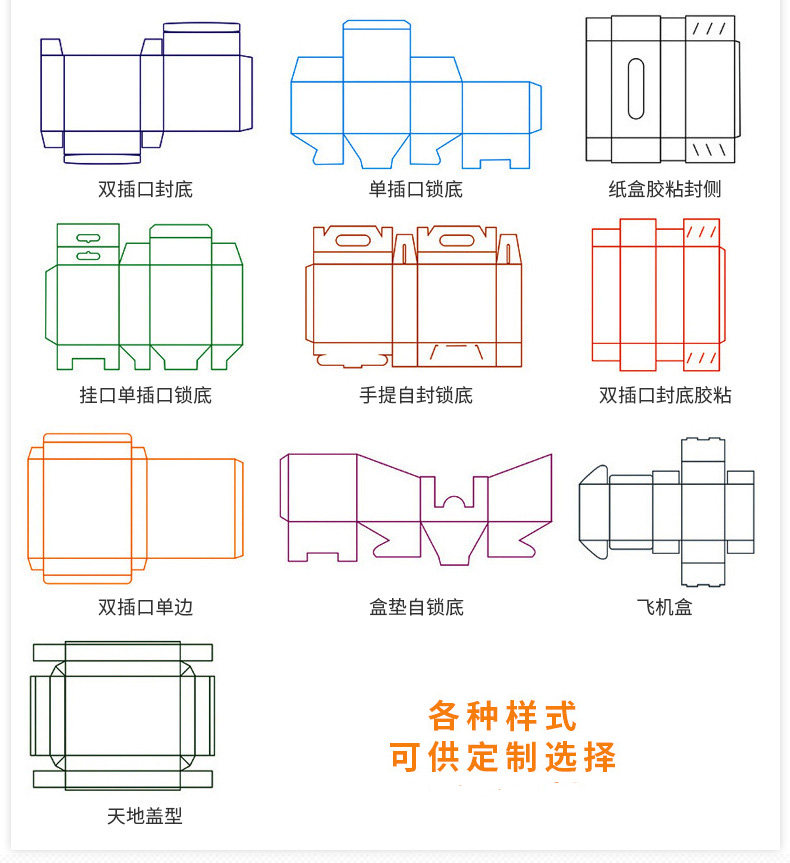 双插口封底

单插口锁底

纸盒胶粘封侧

挂口单插口锁底

手提自封锁底

双插口封底胶粘

双插口单边

盒垫自锁底

飞机盒

天地盖型

各种样式
可供定制选择